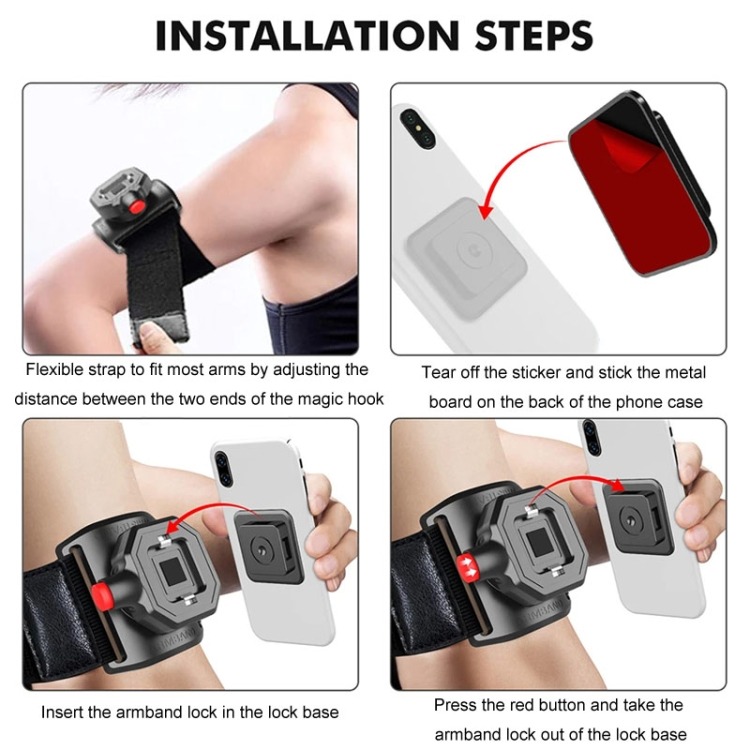 INSTALLATION STEPS

Flexible strap to fit most arms by adjusting the distance between the two ends of the magic hook

Tear off the sticker and stick the metal board on the back of the phone case

Insert the armband lock in the lock base

Press the red button and take the armband lock out of the lock base