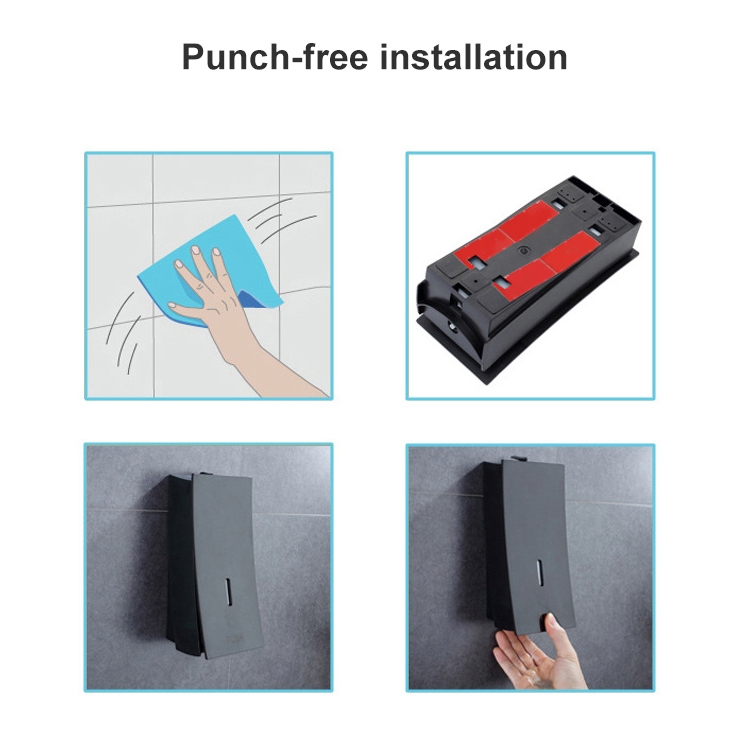 Punch-free installation