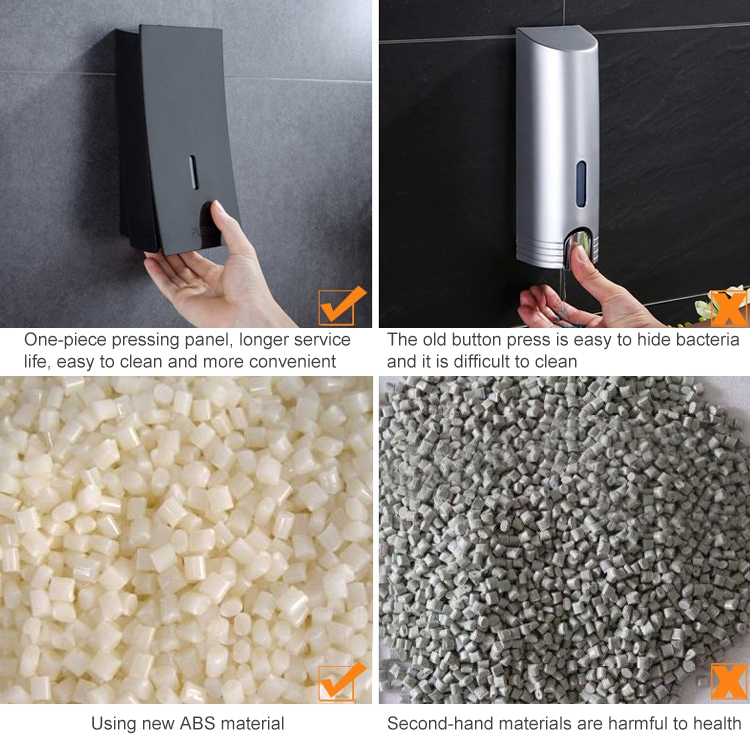 PUSH

One-piece pressing panel, longer service life, easy to clean and more convenient

The old button press is easy to hide bacteria and it is difficult to clean

Using new ABS material

Second-hand materials are harmful to health