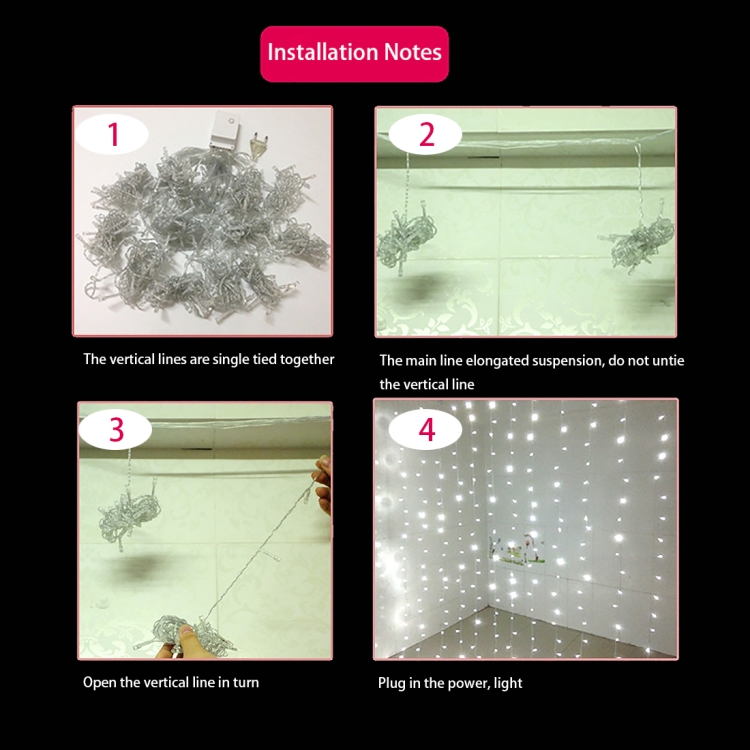 Installation Notes

1

The vertical lines are single tied together

2

The main line elongated suspension, do not untie the vertical line

3

Open the vertical line in turn

4

Plug in the power, light