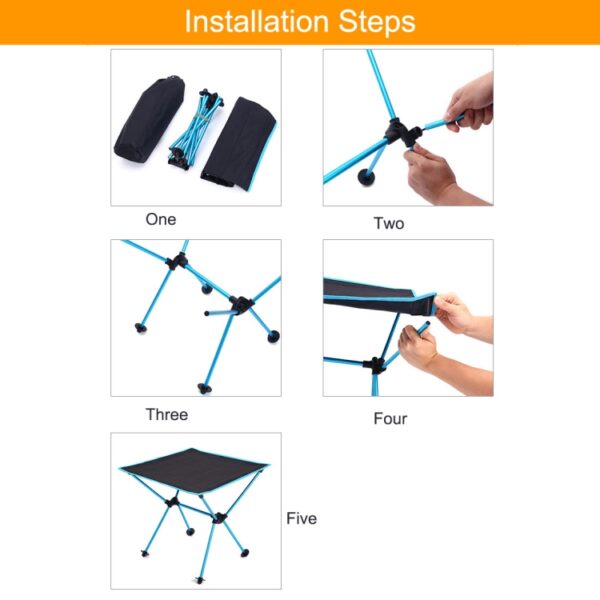 Installation Steps

One

Two

Three

Four

Five