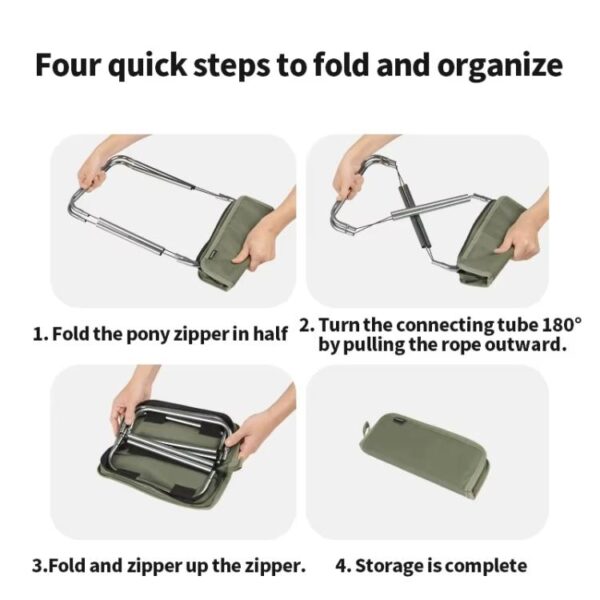 Four quick steps to fold and organize

1. Fold the pony zipper in half

2. Turn the connecting tube 180° by pulling the rope outward.

3.Fold and zipper up the zipper.

4. Storage is complete