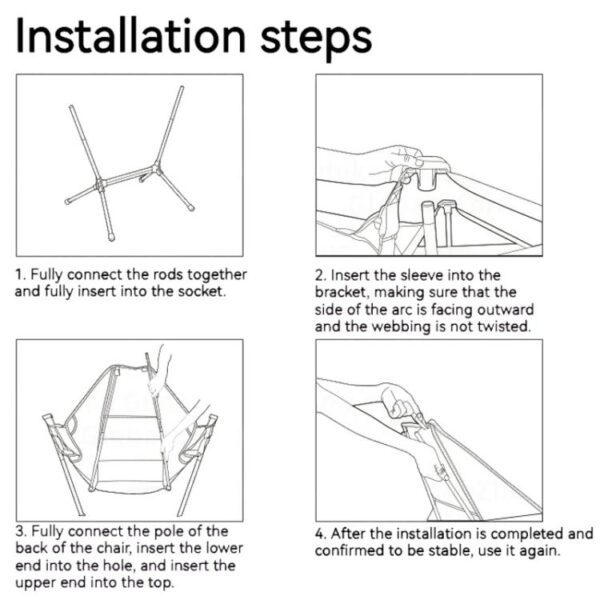 Installation steps

1. Fully connect the rods together and fully insert into the socket.

2. Insert the sleeve into the bracket, making sure that the side of the arc is facing outward and the webbing is not twisted.

3. Fully connect the pole of the back of the chair, insert the lower end into the hole, and insert the upper end into the top.

4. After the installation is completed and confirmed to be stable, use it again.