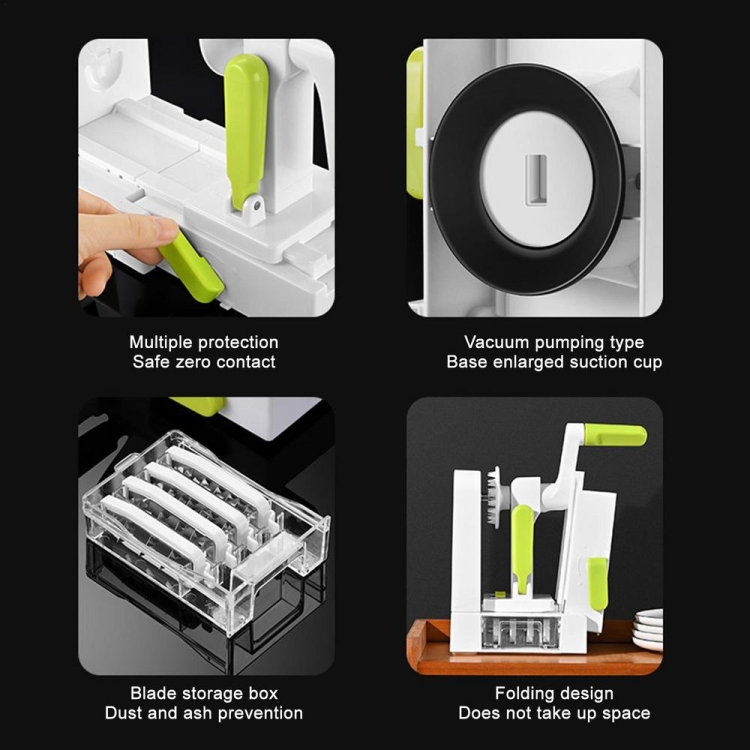 Multiple protection
Safe zero contact

Vacuum pumping type
Base enlarged suction cup

Blade storage box
Dust and ash prevention

Folding design
Does not take up space